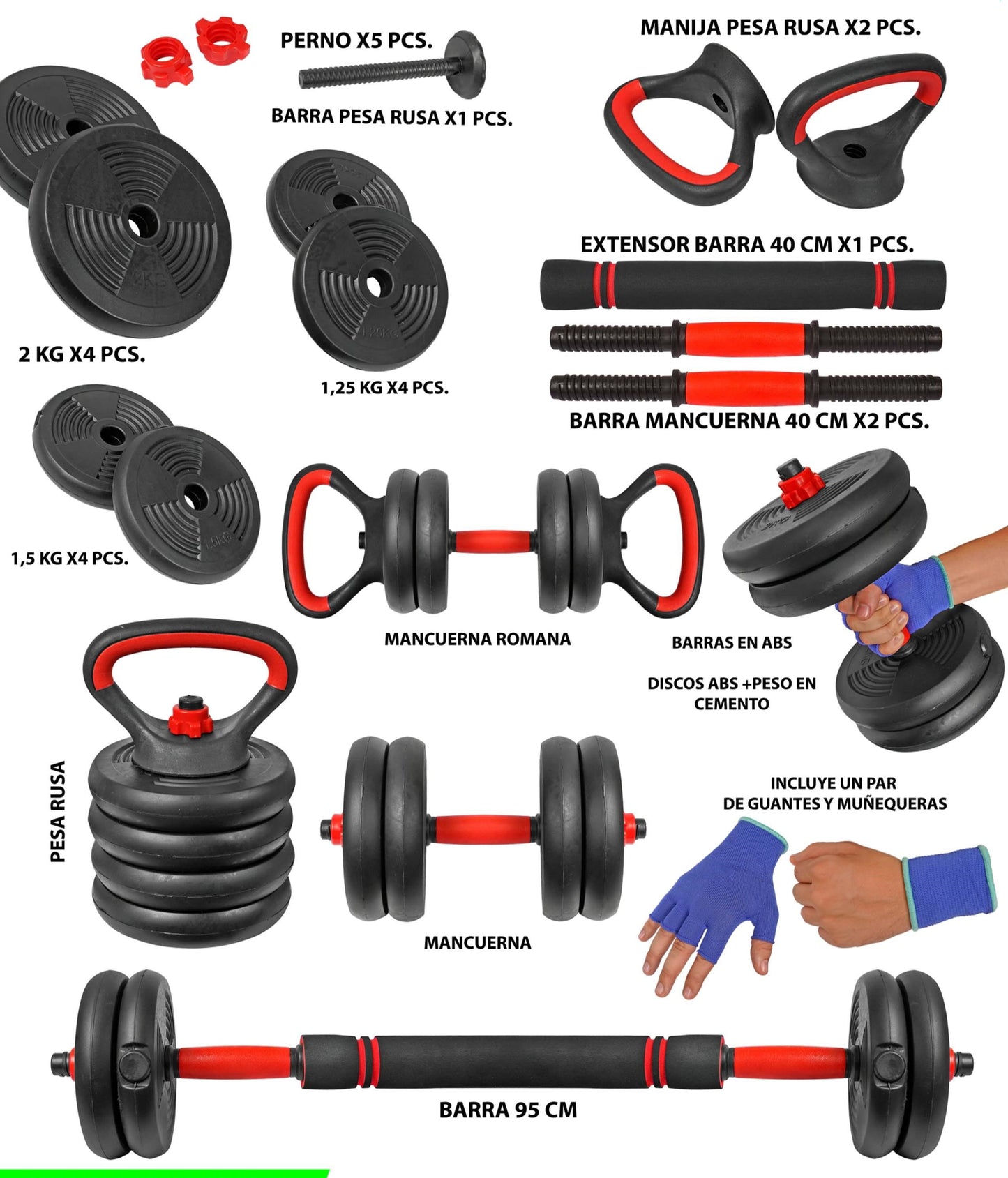 PERNO X5 PCS.

BARRA PESA RUSA X1 PCS.

MANIJA PESA RUSA X2 PCS.

EXTENSOR BARRA 40 CM X1 PCS.

2 KG X4 PCS.

1,25 KG X4 PCS.

BARRA MANCUERNA 40 CM X2 PCS.

1,5 KG X4 PCS.

MANCUERNA ROMANA

BARRAS EN ABS

DISCOS ABS +PESO EN CEMENTO

PESA RUSA

INCLUYE UN PAR DE GUANTES Y MUÑEQUERAS

MANCUERNA

BARRA 95 CM